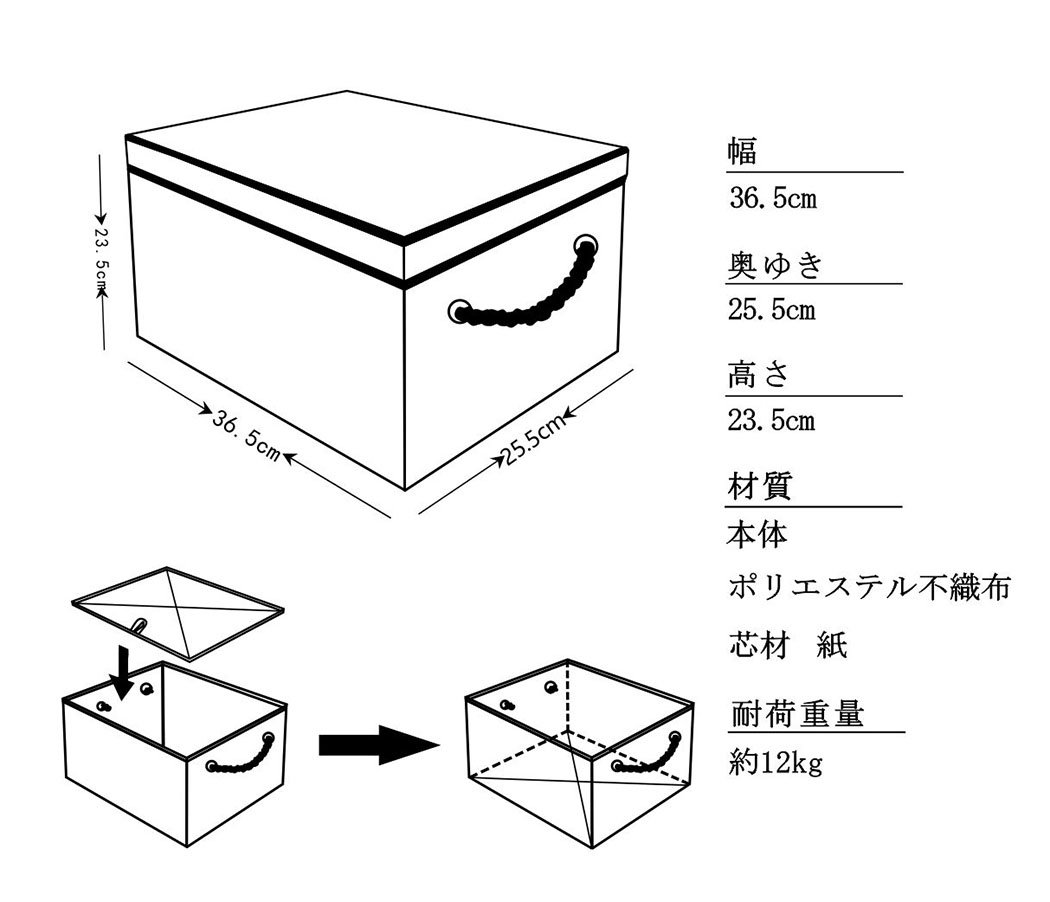 23.5cm

36.5cm

25.5cm

幅
36.5cm

奥ゆき
25.5cm

高さ
23.5cm

材質
本体
ポリエステル不織布
芯材 紙

耐荷重量
約12kg