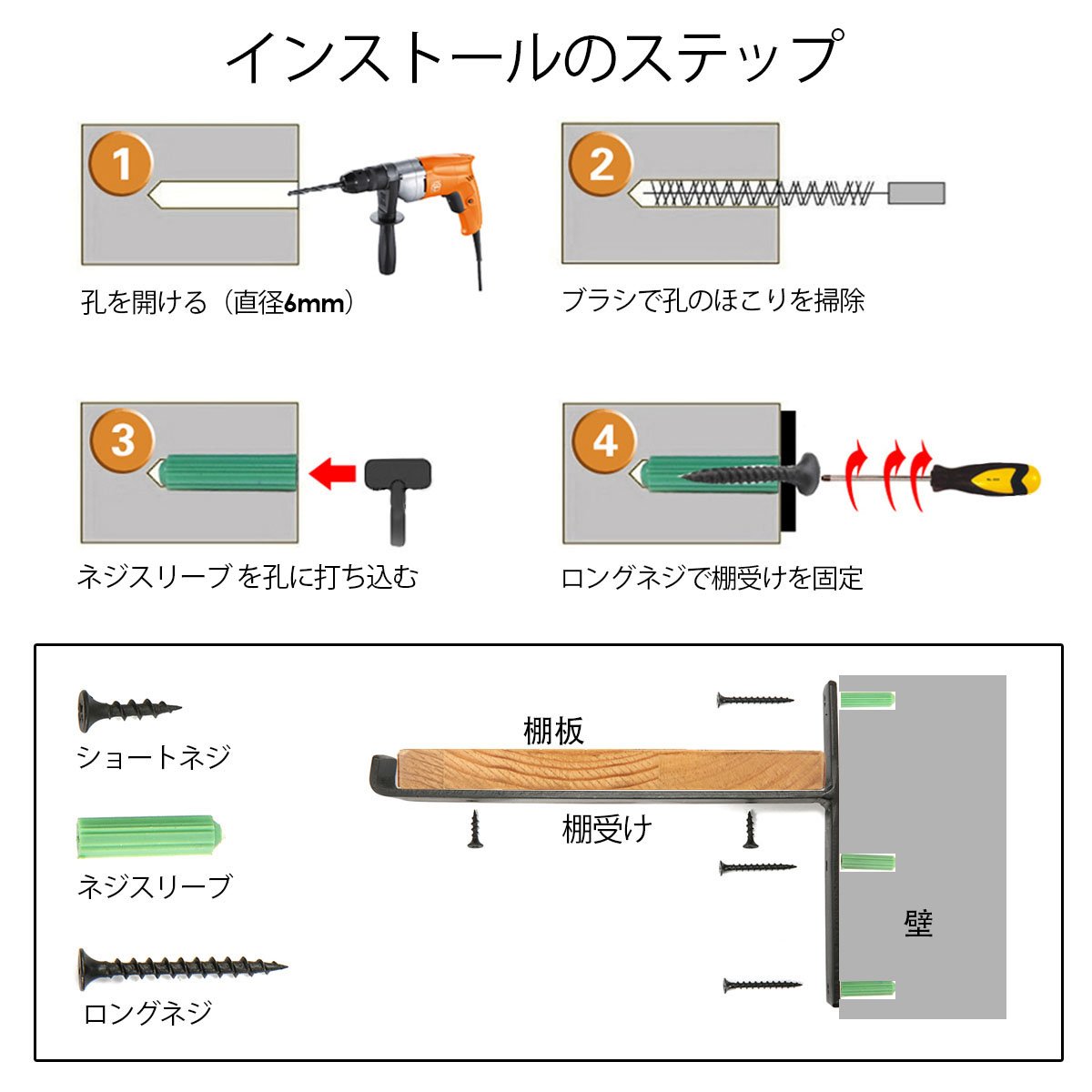 インストールのステップ

1

孔を開ける（直径6mm）

2

ブラシで孔のほこりを掃除

3

ネジスリーブ を孔に打ち込む

4

ロングネジで棚受けを固定

ショートネジ

ネジスリーブ

ロングネジ

棚板

棚受け

壁