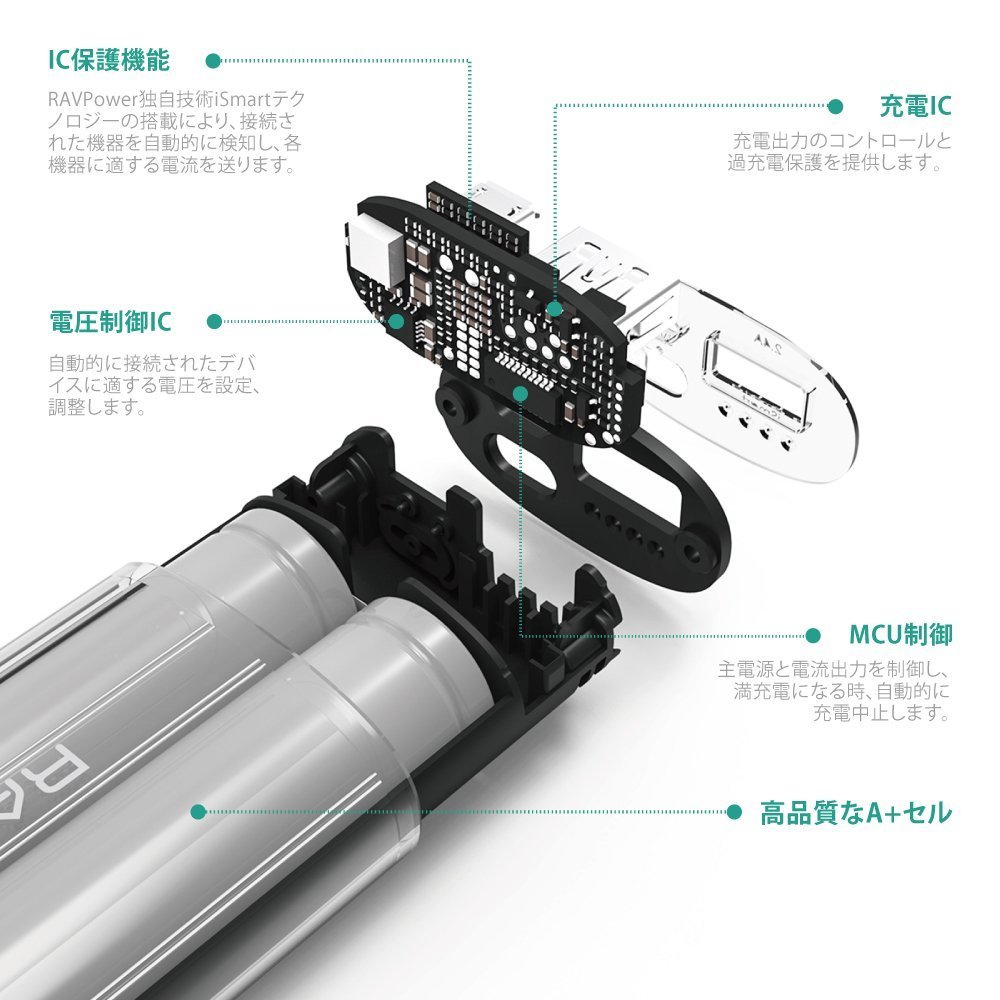 IC保護機能

RAVPower独自技術iSmartテクノロジーの搭載により、接続された機器を自動的に検知し、各機器に適する電流を送ります。

充電IC

充電出力のコントロールと過充電保護を提供します。

電圧制御IC

自動的に接続されたデバイスに適する電圧を設定、調整します。

MCU制御

主電源と電流出力を制御し、満充電になる時、自動的に充電中止します。

高品質なA+セル