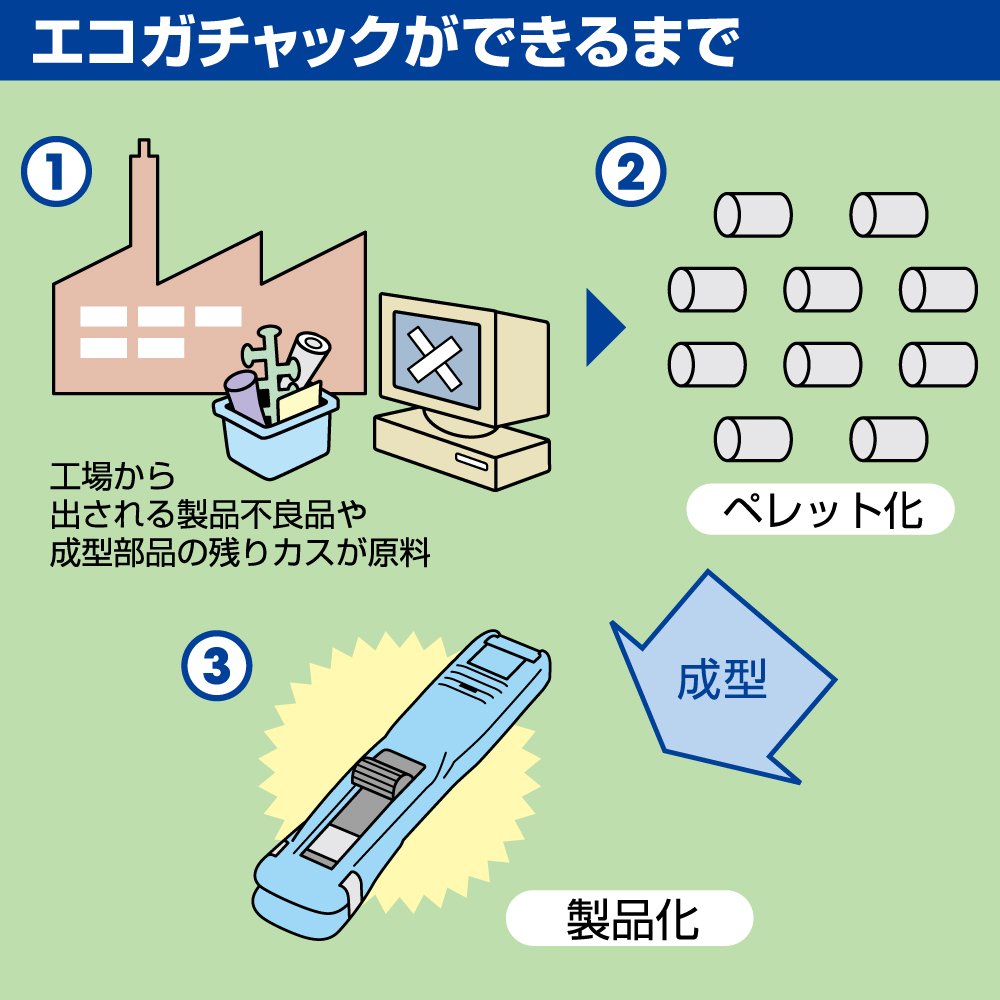 エコガチャックができるまで

1

工場から
出される製品不良品や
成型部品の残りカスが原料

2

ペレット化

成型

3

製品化