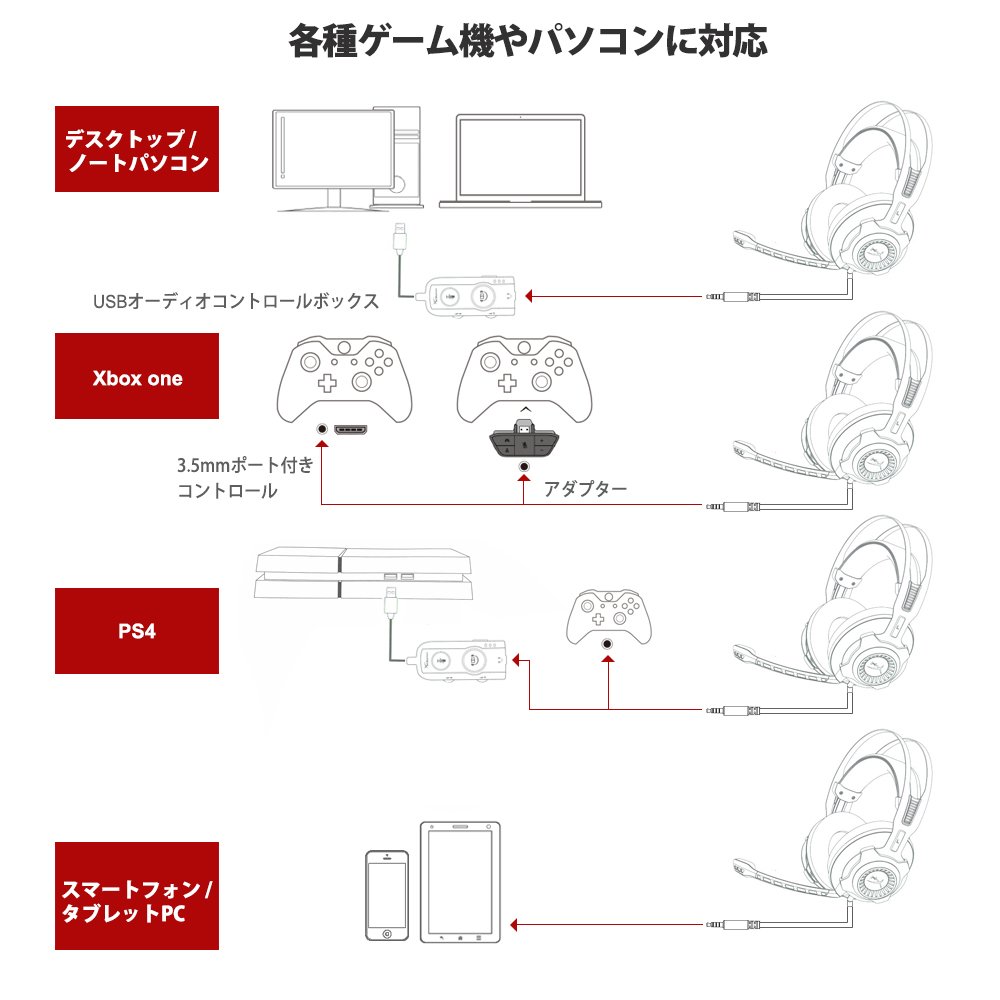 各種ゲーム機やパソコンに対応

デスクトップ/
ノートパソコン

USBオーディオコントロールボックス

Xbox one

3.5mmポート付き
コントロール

アダプター

PS4

スマートフォン/
タブレットPC