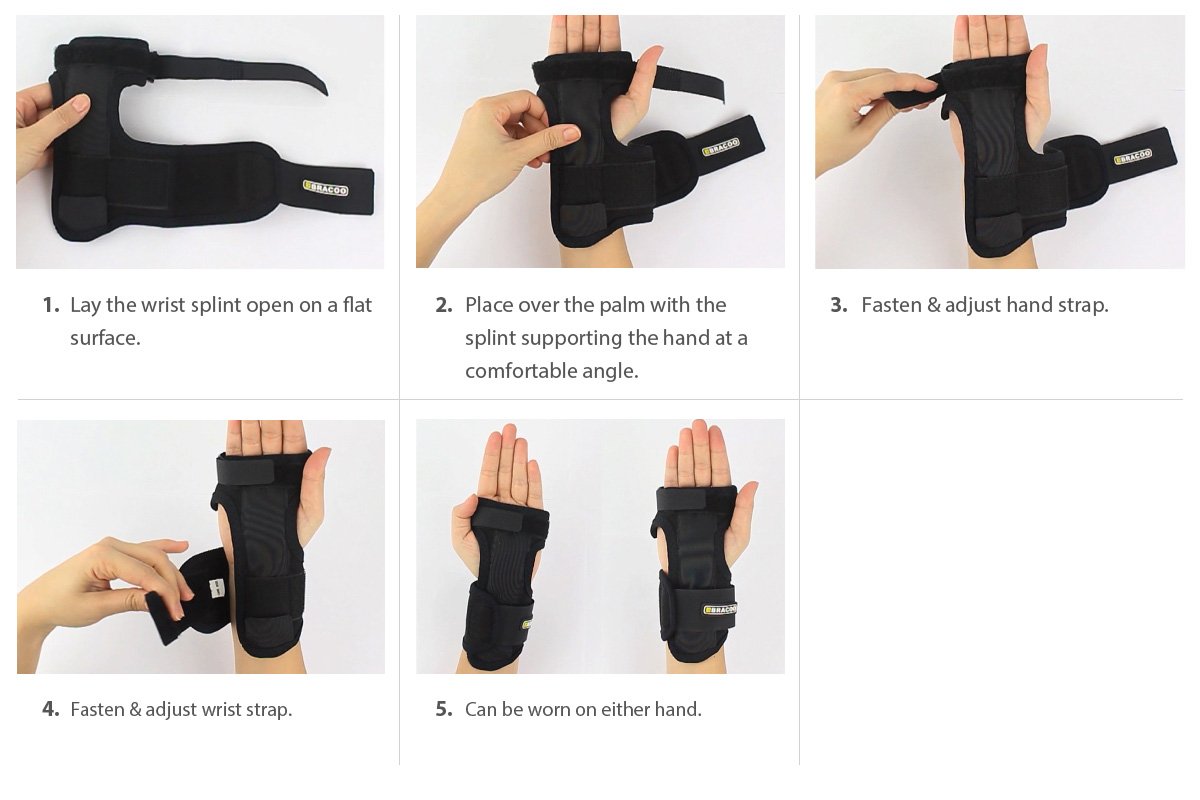 BRACOO

1. Lay the wrist splint open on a flat surface.

BRACOO

2. Place over the palm with the splint supporting the hand at a comfortable angle.

BRACOO

3. Fasten & adjust hand strap.

4. Fasten & adjust wrist strap.

BRACOO

5. Can be worn on either hand.