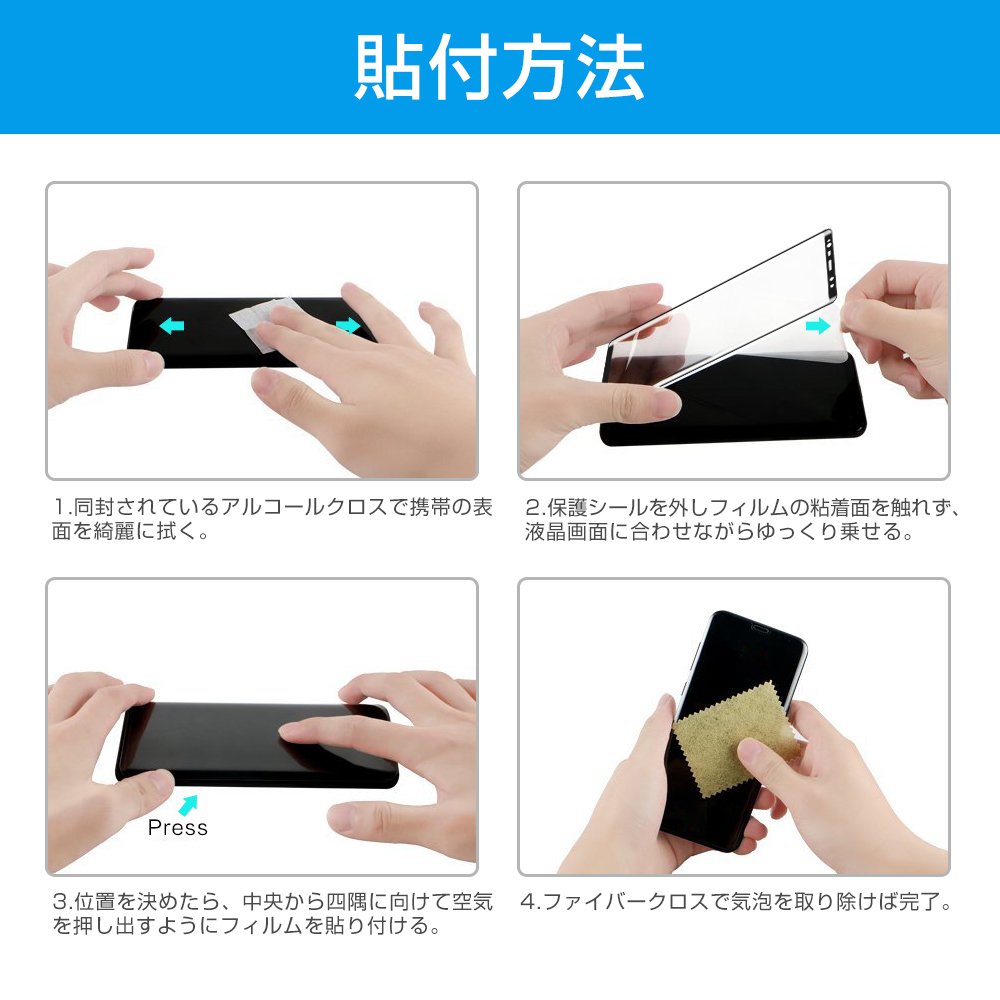 貼付方法

1.同封されているアルコールクロスで携帯の表面を綺麗に拭く。

2.保護シールを外しフィルムの粘着面を触れず、液晶画面に合わせながらゆっくり乗せる。

Press

3.位置を決めたら、中央から四隅に向けて空気を押し出すようにフィルムを貼り付ける。

4.ファイバークロスで気泡を取り除けば完了。