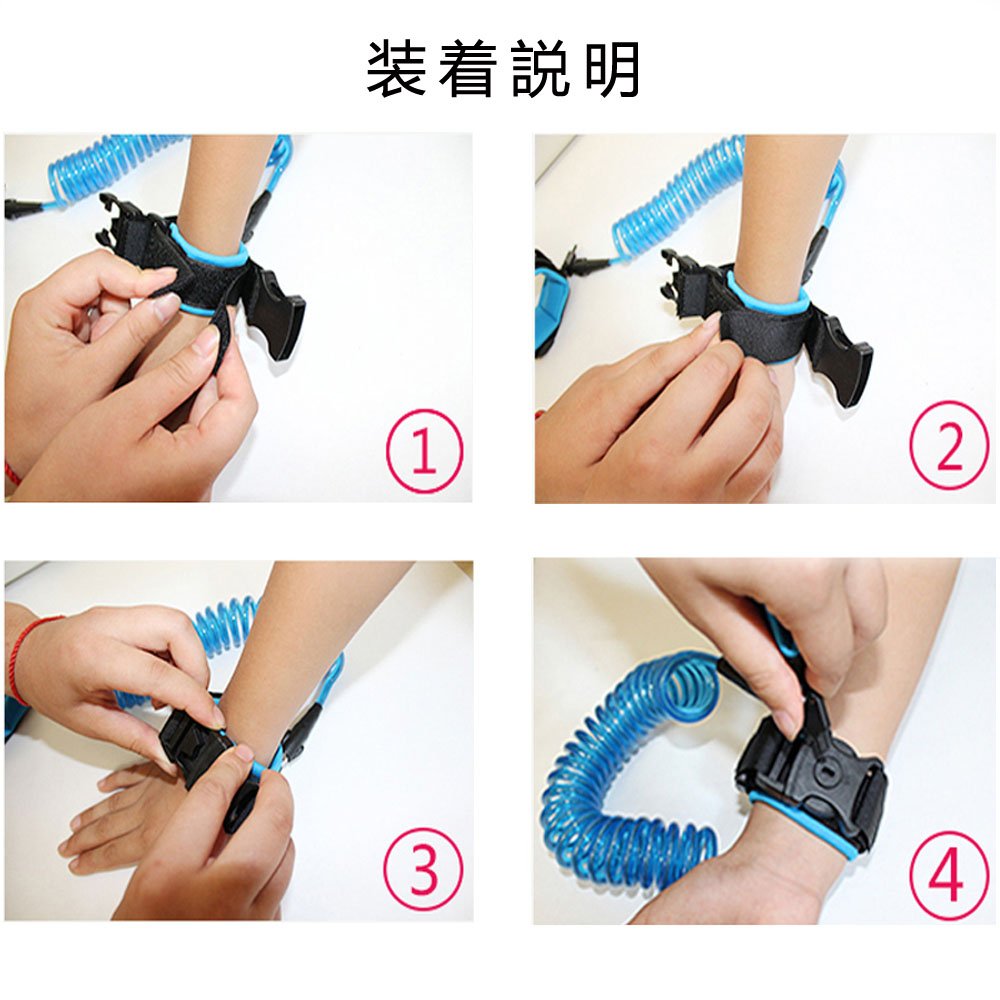 装着説明

①

②

③

④