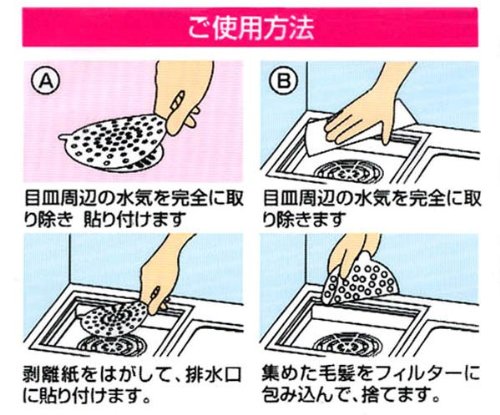 ご使用方法

A

目皿周辺の水気を完全に取り除き 貼り付けます

B

目皿周辺の水気を完全に取り除きます

剥離紙をはがして、排水口に貼り付けます。

集めた毛髪をフィルターに包み込んで、捨てます。