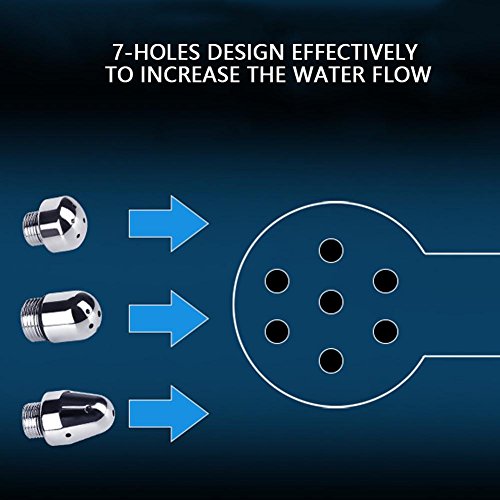 7-HOLES DESIGN EFFECTIVELY TO INCREASE THE WATER FLOW