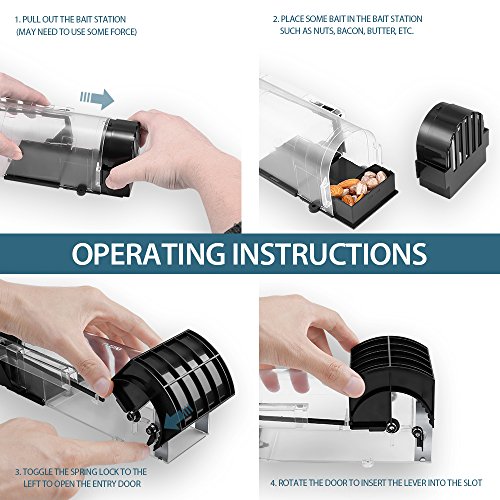 1. PULL OUT THE BAIT STATION
(MAY NEED TO USE SOME FORCE)

2. PLACE SOME BAIT IN THE BAIT STATION
SUCH AS NUTS, BACON, BUTTER, ETC.

OPERATING INSTRUCTIONS

3. TOGGLE THE SPRING LOCK TO THE LEFT TO OPEN THE ENTRY DOOR

4. ROTATE THE DOOR TO INSERT THE LEVER INTO THE SLOT