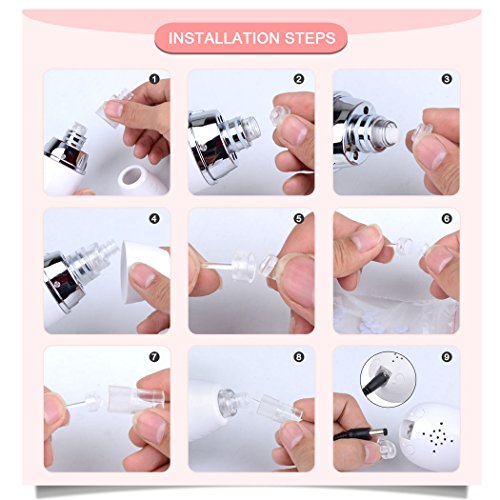 INSTALLATION STEPS

1

2

3

4

5

6

7

8

9