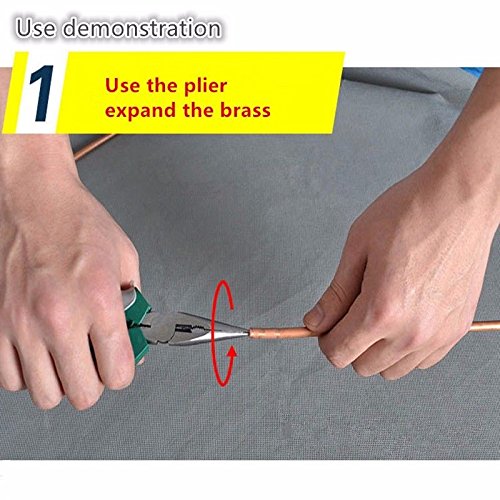 Use demonstration

1

Use the plier expand the brass