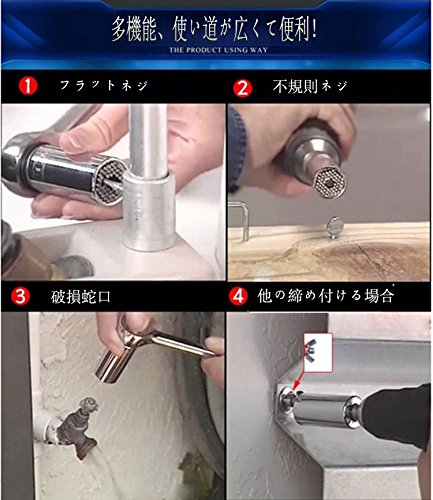 多機能、使い道が広くて便利!
THE PRODUCT USING WAY

1 フラットネジ

2 不規則ネジ

3 破損蛇口

4 他の締め付ける場合