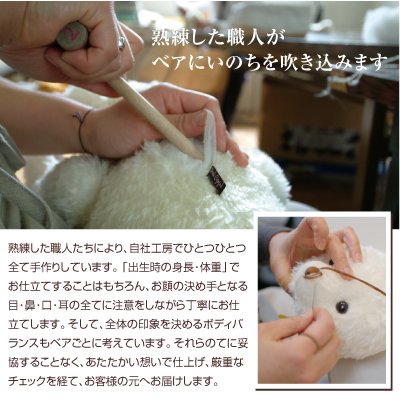 熟練した職人が
ベアにいのちを吹き込みます

熟練した職人たちにより、自社工房でひとつひとつ全て手作りしています。「出生時の身長・体重」でお仕立てすることはもちろん、お顔の決め手となる目・鼻・口・耳の全てに注意をしながら丁寧にお仕立てします。そして、全体の印象を決めるボディバランスもベアごとに考えています。それらのてに妥協することなく、あたたかい想いで仕上げ、厳重なチェックを経て、お客様の元へお届けします。