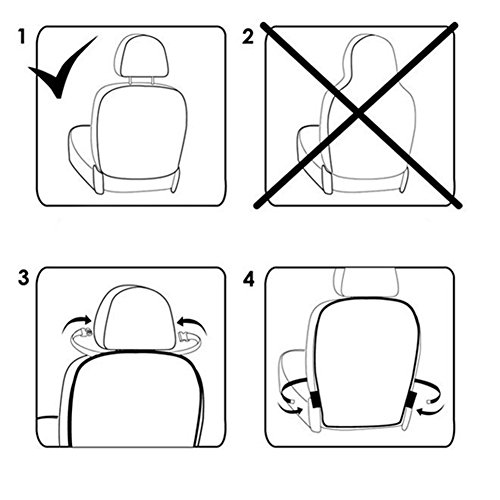 1

2

3

4