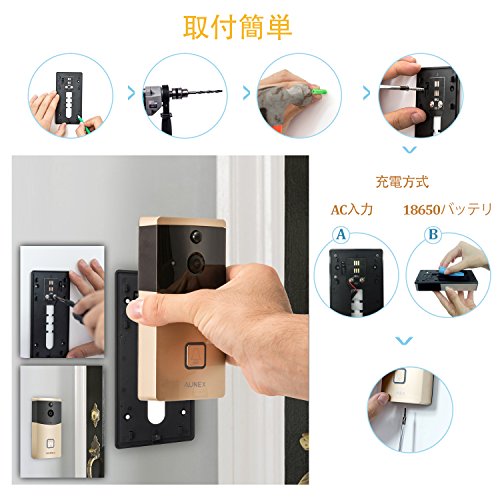 取付簡単

充電方式

AC入力

18650バッテリ

A

B

AUNEX