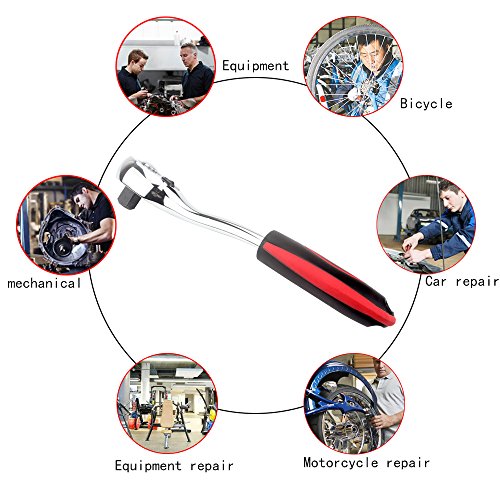 Equipment

Bicycle

mechanical

Car repair

Equipment repair

Motorcycle repair