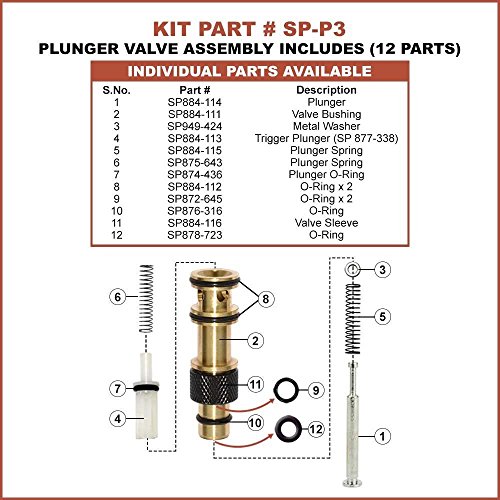 KIT PART # SP-P3
PLUNGER VALVE ASSEMBLY INCLUDES (12 PARTS)

INDIVIDUAL PARTS AVAILABLE

| S.No. | Part # | Description |
|---|---|---|
| 1 | SP884-114 | Plunger |
| 2 | SP884-111 | Valve Bushing |
| 3 | SP949-424 | Metal Washer |
| 4 | SP884-113 | Trigger Plunger (SP 877-338) |
| 5 | SP884-115 | Plunger Spring |
| 6 | SP875-643 | Plunger Spring |
| 7 | SP874-436 | Plunger O-Ring |
| 8 | SP884-112 | O-Ring x 2 |
| 9 | SP872-645 | O-Ring x 2 |
| 10 | SP876-316 | O-Ring |
| 11 | SP884-116 | Valve Sleeve |
| 12 | SP878-723 | O-Ring |

6
8
3
5
2
7
11
9
4
10
12
1