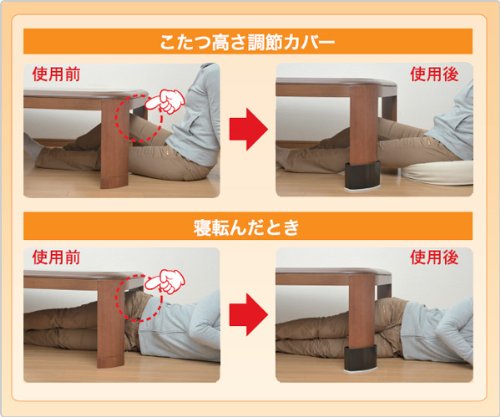 こたつ高さ調節カバー

使用前

使用後

寝転んだとき

使用前

使用後