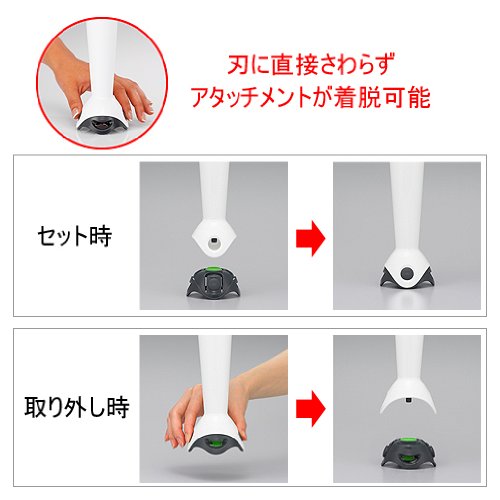 刃に直接さわらず
アタッチメントが着脱可能

セット時

取り外し時