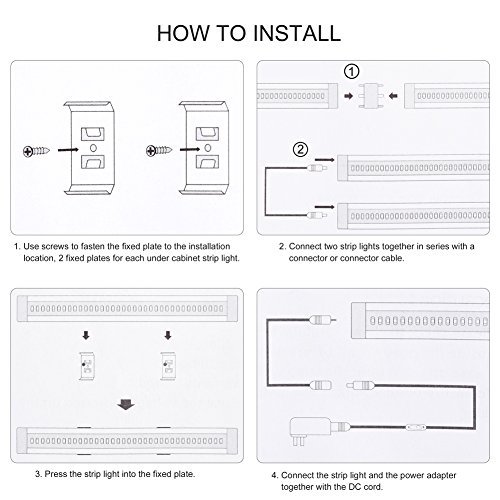 HOW TO INSTALL

①

②

1. Use screws to fasten the fixed plate to the installation location, 2 fixed plates for each under cabinet strip light.

2. Connect two strip lights together in series with a connector or connector cable.

3. Press the strip light into the fixed plate.

4. Connect the strip light and the power adapter together with the DC cord.