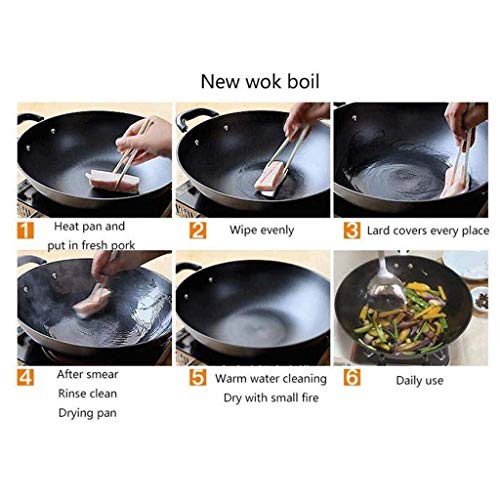 New wok boil

1 Heat pan and put in fresh pork

2 Wipe evenly

3 Lard covers every place

4 After smear
Rinse clean
Drying pan

5 Warm water cleaning
Dry with small fire

6 Daily use