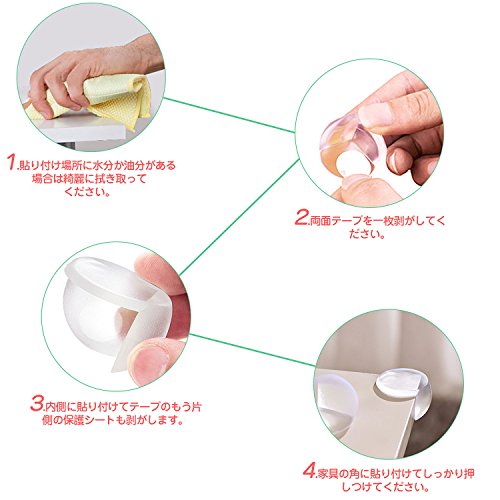 1.貼り付け場所に水分か油分がある場合は綺麗に拭き取ってください。

2.両面テープを一枚剥がしてください。

3.内側に貼り付けてテープのもう片側の保護シートも剥がします。

4.家具の角に貼り付けてしっかり押しつけてください。