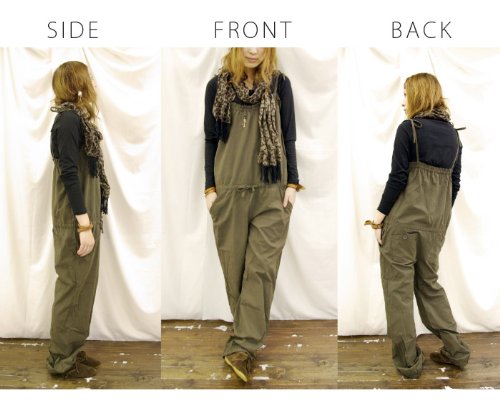 SIDE FRONT BACK