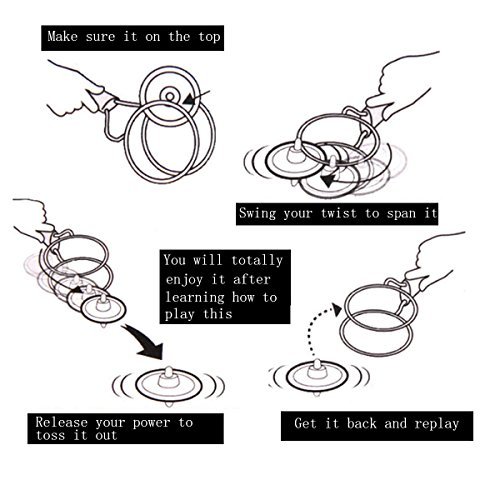 Make sure it on the top

Swing your twist to span it

You will totally enjoy it after learning how to play this

Release your power to toss it out

Get it back and replay