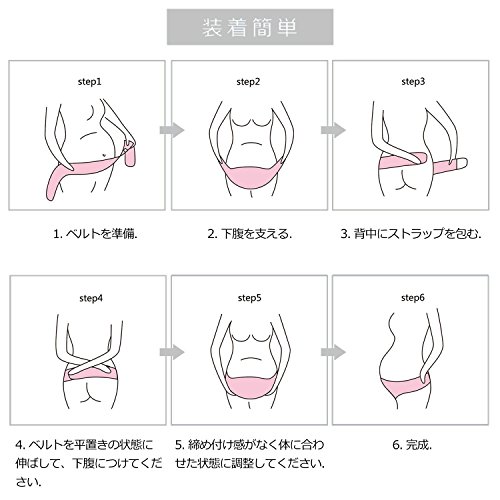 装着簡単

step1

1. ベルトを準備.

step2

2. 下腹を支える.

step3

3. 背中にストラップを包む.

step4

4. ベルトを平置きの状態に伸ばして、下腹につけてください.

step5

5. 締め付け感がなく体に合わせた状態に調整してください.

step6

6. 完成.