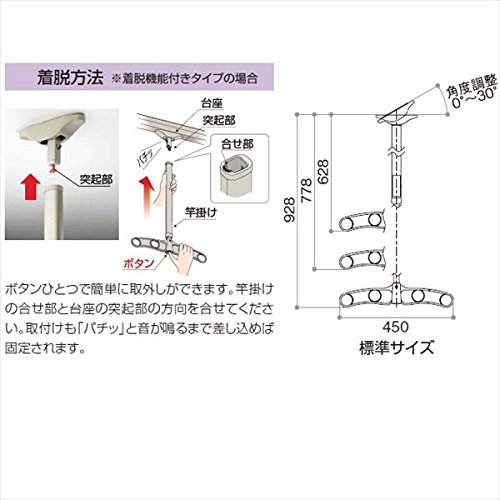 着脱方法 ※着脱機能付きタイプの場合

突起部

台座
突起部
パチッ
合せ部
竿掛け
ボタン

ボタンひとつで簡単に取外しができます。竿掛けの合せ部と台座の突起部の方向を合せてください。取付けも「パチッ」と音が鳴るまで差し込めば固定されます。

角度調整
0°~30°
928
778
628
450
標準サイズ