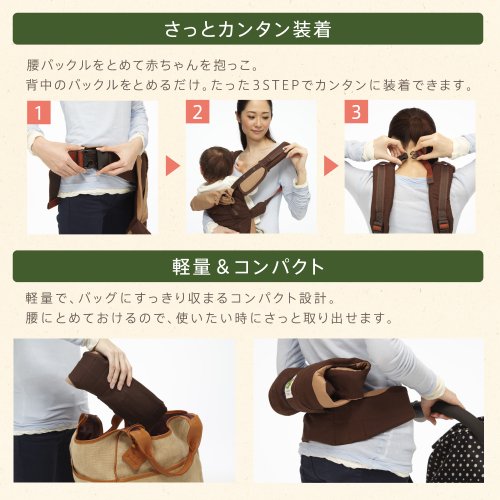 さっとカンタン装着

腰バックルをとめて赤ちゃんを抱っこ。
背中のバックルをとめるだけ。たった3STEPでカンタンに装着できます。

1

2

3

軽量＆コンパクト

軽量で、バッグにすっきり収まるコンパクト設計。
腰にとめておけるので、使いたい時にさっと取り出せます。