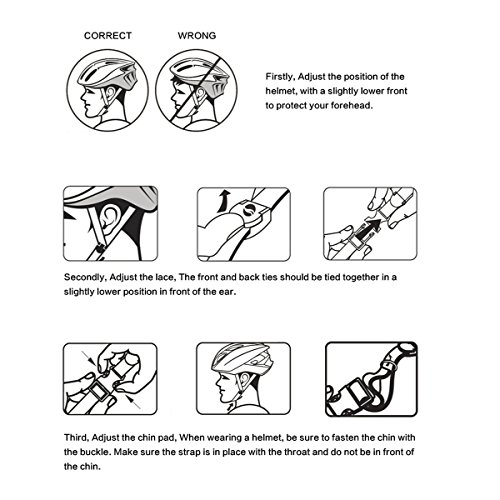 CORRECT

WRONG

Firstly, Adjust the position of the helmet, with a slightly lower front to protect your forehead.

Secondly, Adjust the lace, The front and back ties should be tied together in a slightly lower position in front of the ear.

Third, Adjust the chin pad, When wearing a helmet, be sure to fasten the chin with the buckle. Make sure the strap is in place with the throat and do not be in front of the chin.