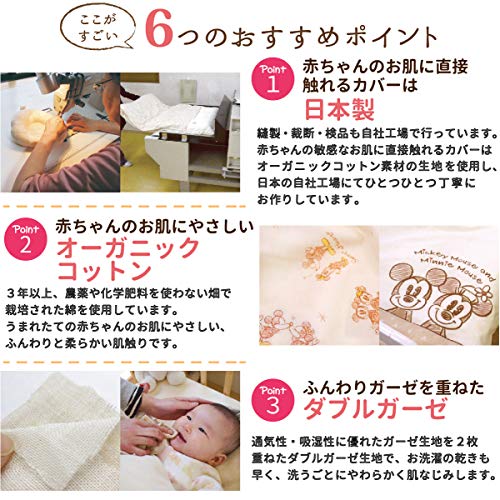 ここがすごい 6つのおすすめポイント

Point 1
赤ちゃんのお肌に直接触れるカバーは
日本製

縫製・裁断・検品も自社工場で行っています。赤ちゃんの敏感なお肌に直接触れるカバーはオーガニックコットン素材の生地を使用し、日本の自社工場にてひとつひとつ丁寧にお作りしています。

Point 2
赤ちゃんのお肌にやさしい
オーガニックコットン

３年以上、農薬や化学肥料を使わない畑で栽培された綿を使用しています。
うまれたての赤ちゃんのお肌にやさしい、ふんわりと柔らかい肌触りです。

Mickey Mouse and Minnie Mouse

Point 3
ふんわりガーゼを重ねた
ダブルガーゼ

通気性・吸湿性に優れたガーゼ生地を２枚重ねたダブルガーゼ生地で、お洗濯の乾きも早く、洗うごとにやわらかく肌なじみします。