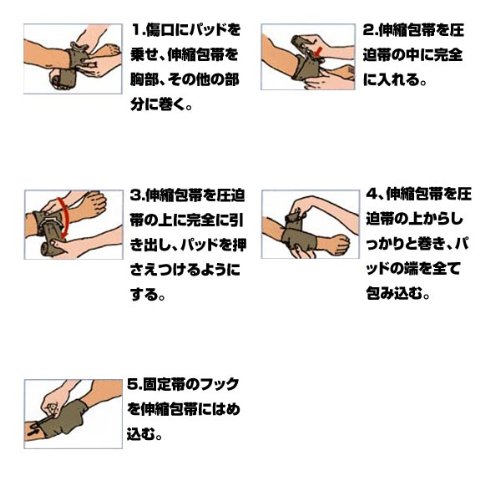 1.傷口にパッドを乗せ、伸縮包帯を胸部、その他の部分に巻く。

2.伸縮包帯を圧迫帯の中に完全に入れる。

3.伸縮包帯を圧迫帯の上に完全に引き出し、パッドを押さえつけるようにする。

4、伸縮包帯を圧迫帯の上からしっかりと巻き、パッドの端を全て包み込む。

5.固定帯のフックを伸縮包帯にはめ込む。