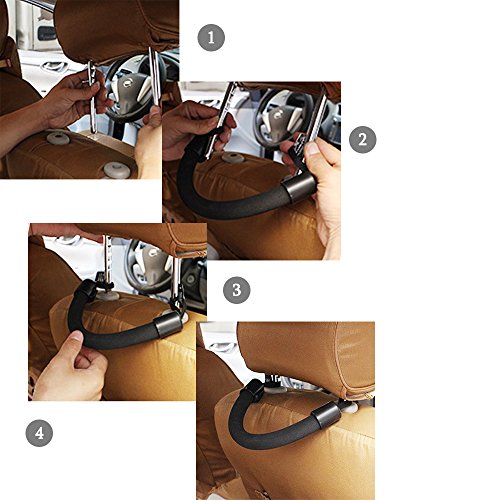 1

2

3

4