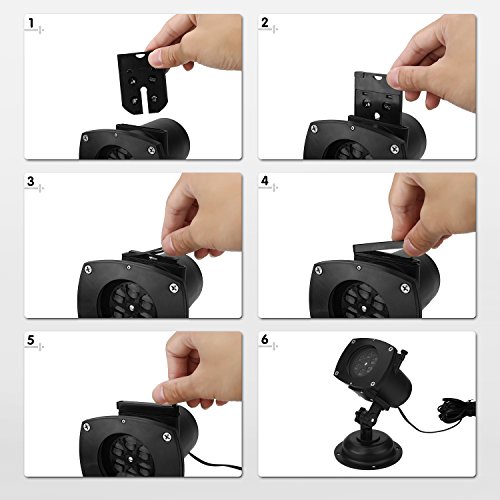 1

2

3

4

5

6