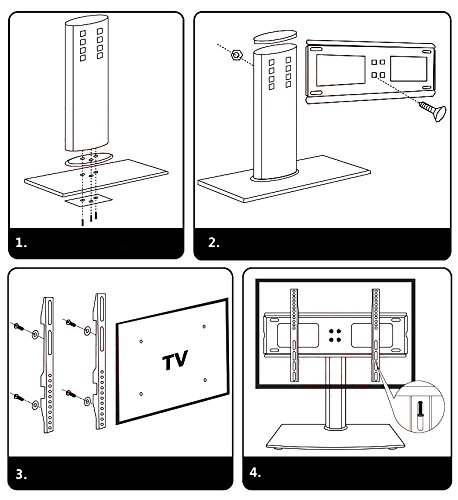 1.

2.

TV

3.

4.