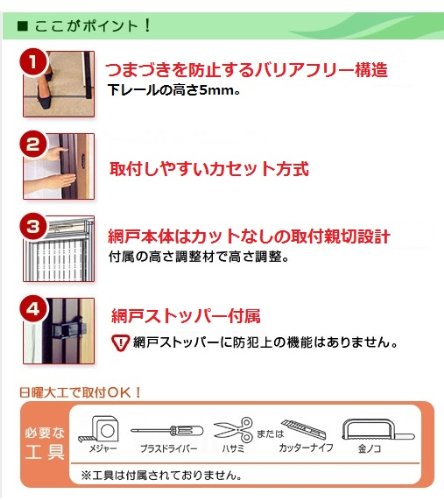 ■ ここがポイント！

1
つまづきを防止するバリアフリー構造
下レールの高さ5mm。

2
取付しやすいカセット方式

3
網戸本体はカットなしの取付親切設計
付属の高さ調整材で高さ調整。

4
網戸ストッパー付属
網戸ストッパーに防犯上の機能はありません。

日曜大工で取付OK！

必要な工具
メジャー
プラスドライバー
ハサミ
または
カッターナイフ
金ノコ
※工具は付属されておりません。