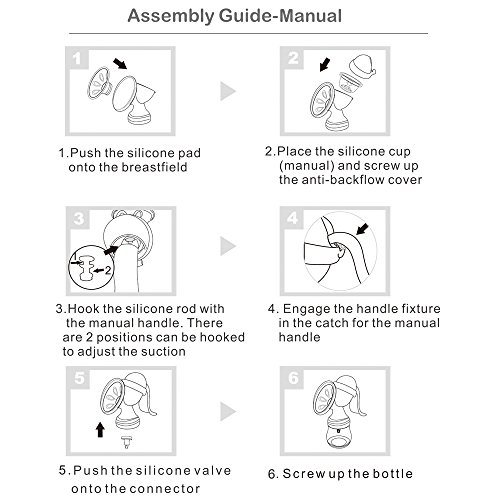 Assembly Guide-Manual

1

1.Push the silicone pad onto the breastfield

2

2.Place the silicone cup (manual) and screw up the anti-backflow cover

3

1

2

3.Hook the silicone rod with the manual handle. There are 2 positions can be hooked to adjust the suction

4

4. Engage the handle fixture in the catch for the manual handle

5

5.Push the silicone valve onto the connector

6

6. Screw up the bottle