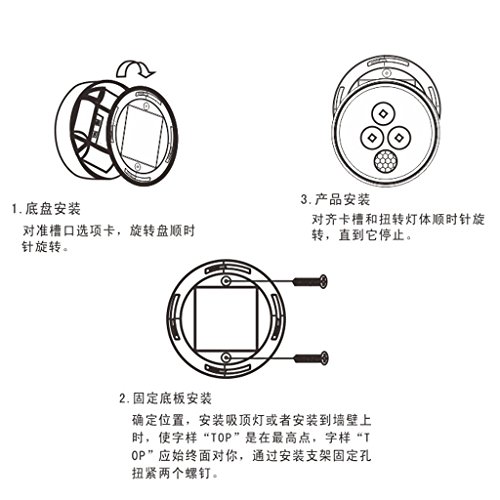 1.底盘安装
对准槽口选项卡，旋转盘顺时针旋转。

3.产品安装
对齐卡槽和扭转灯体顺时针旋转，直到它停止。

2.固定底板安装
确定位置，安装吸顶灯或者安装到墙壁上时，使字样“TOP”是在最高点，字样“TOP”应始终面对你，通过安装支架固定孔扭紧两个螺钉。