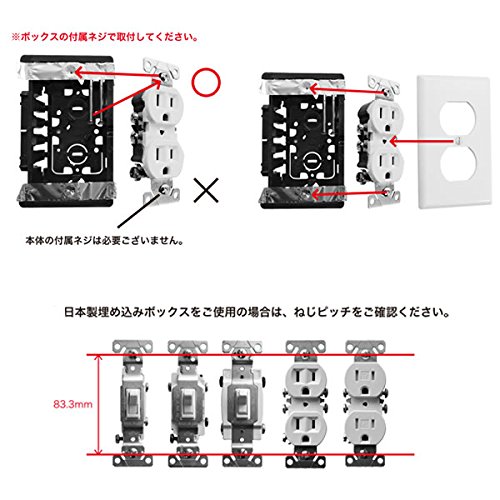 ※ボックスの付属ネジで取付してください。

○

×

本体の付属ネジは必要ございません。

日本製埋め込みボックスをご使用の場合は、ねじピッチをご確認ください。

83.3mm