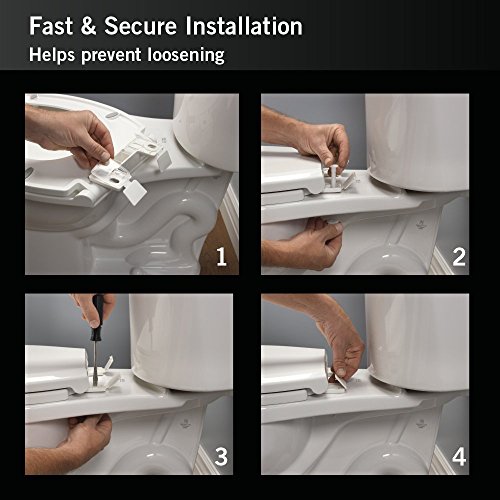 Fast & Secure Installation
Helps prevent loosening

1

2

3

4