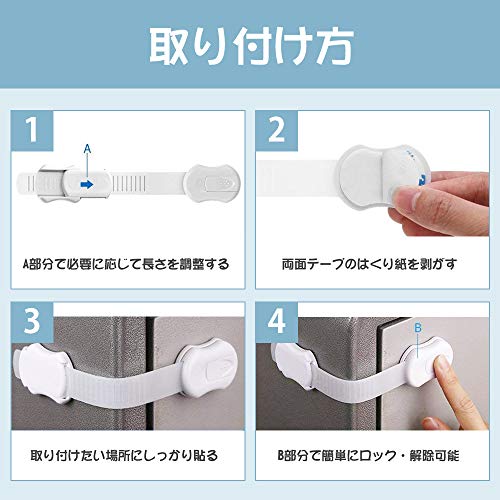 取り付け方

1

A

A部分で必要に応じて長さを調整する

2

両面テープのはくり紙を剥がす

3

取り付けたい場所にしっかり貼る

4

B

B部分で簡単にロック・解除可能