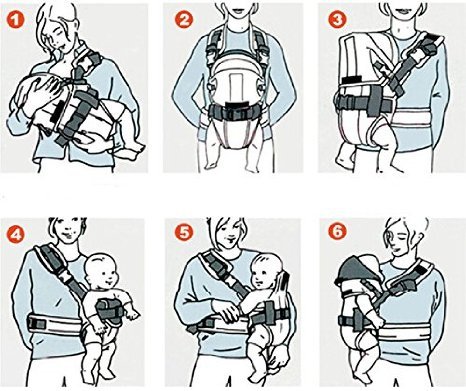 1

2

3

4

5

6