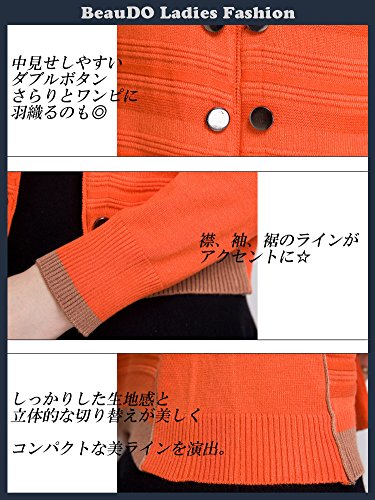 BeauDO Ladies Fashion

中見せしやすい
ダブルボタン
さらりとワンピに
羽織るのも◎

襟、袖、裾のラインが
アクセントに☆

しっかりした生地感と
立体的な切り替えが美しく

コンパクトな美ラインを演出。