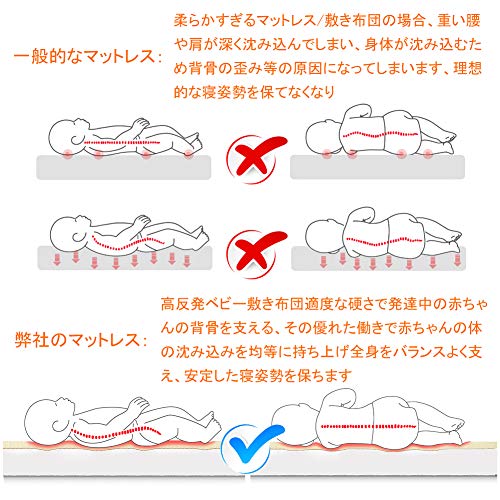 一般的なマットレス：

柔らかすぎるマットレス/敷き布団の場合、重い腰や肩が深く沈み込んでしまい、身体が沈み込むため背骨の歪み等の原因になってしまいます、理想的な寝姿勢を保てなくなり

弊社のマットレス：

高反発ベビー敷き布団適度な硬さで発達中の赤ちゃんの背骨を支える、その優れた働きで赤ちゃんの体の沈み込みを均等に持ち上げ全身をバランスよく支え、安定した寝姿勢を保ちます