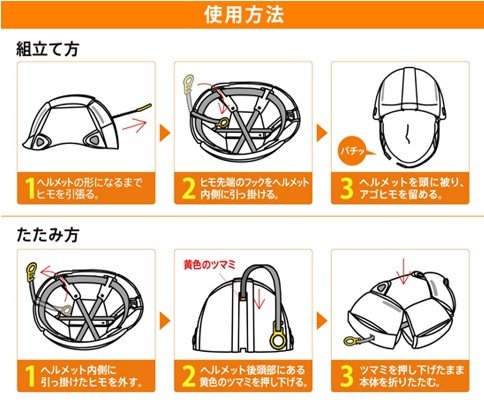 使用方法

組立て方

1 ヘルメットの形になるまでヒモを引張る。

2 ヒモ先端のフックをヘルメット内側に引っ掛ける。

パチッ

3 ヘルメットを頭に被り、アゴヒモを留める。

たたみ方

1 ヘルメット内側に引っ掛けたヒモを外す。

黄色のツマミ

2 ヘルメット後頭部にある黄色のツマミを押し下げる。

3 ツマミを押し下げたまま本体を折りたたむ。