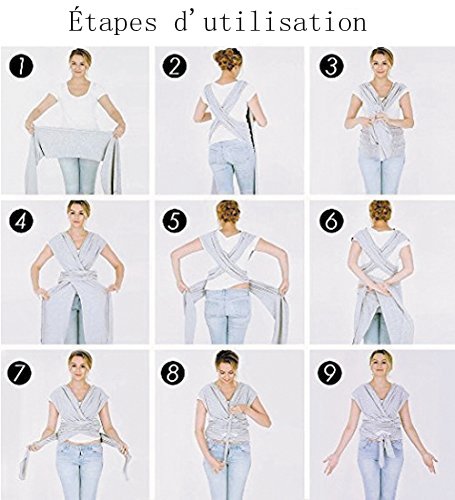 Étapes d'utilisation

1

2

3

4

5

6

7

8

9