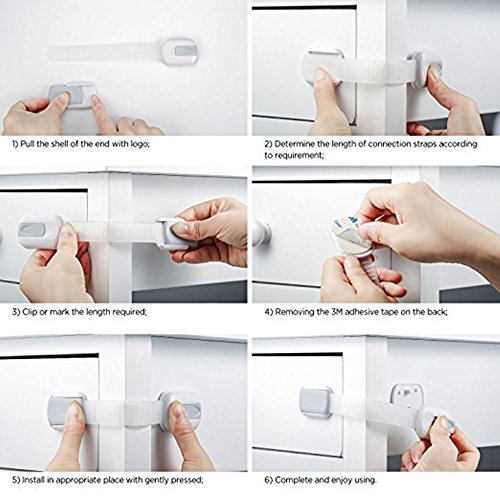 1) Pull the shell of the end with logo;

2) Determine the length of connection straps according to requirement;

3) Clip or mark the length required;

4) Removing the 3M adhesive tape on the back;

5) Install in appropriate place with gently pressed;

6) Complete and enjoy using.