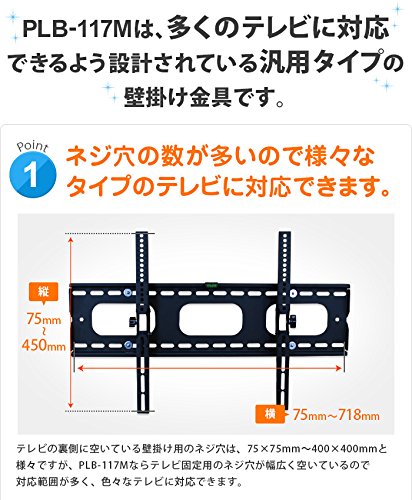 PLB-117Mは、多くのテレビに対応できるよう設計されている汎用タイプの壁掛け金具です。

Point 1

ネジ穴の数が多いので様々なタイプのテレビに対応できます。

縦

75mm
~
450mm

横 75mm~718mm

テレビの裏側に空いている壁掛け用のネジ穴は、75×75mm～400×400mmと様々ですが、PLB-117Mならテレビ固定用のネジ穴が幅広く空いているので対応範囲が多く、色々なテレビに対応できます。