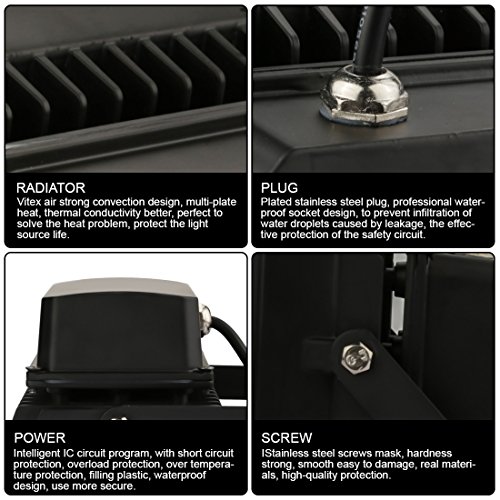 RADIATOR
Vitex air strong convection design, multi-plate heat, thermal conductivity better, perfect to solve the heat problem, protect the light source life.

PLUG
Plated stainless steel plug, professional waterproof socket design, to prevent infiltration of water droplets caused by leakage, the effective protection of the safety circuit.

POWER
Intelligent IC circuit program, with short circuit protection, overload protection, over temperature protection, filling plastic, waterproof design, use more secure.

SCREW
IStainless steel screws mask, hardness strong, smooth easy to damage, real materials, high-quality protection.