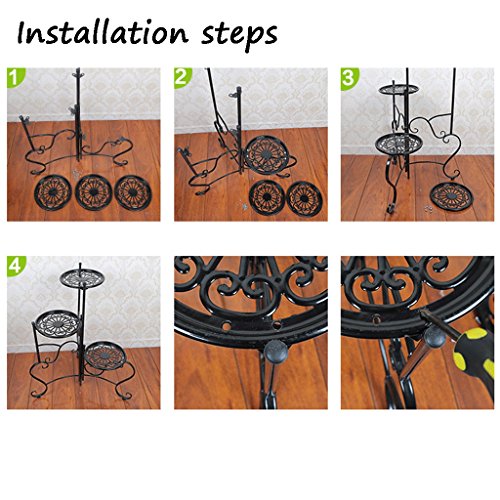 Installation steps

1

2

3

4